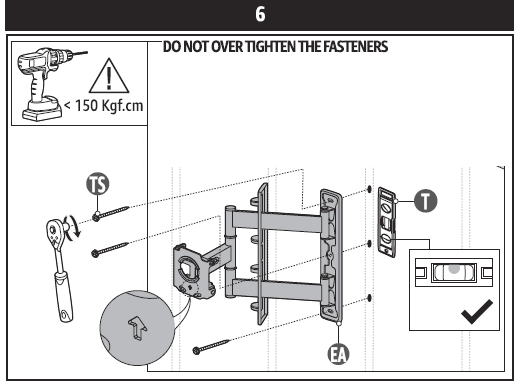 6

DO NOT OVER TIGHTEN THE FASTENERS

< 150 Kgf.cm

TS

T

EA