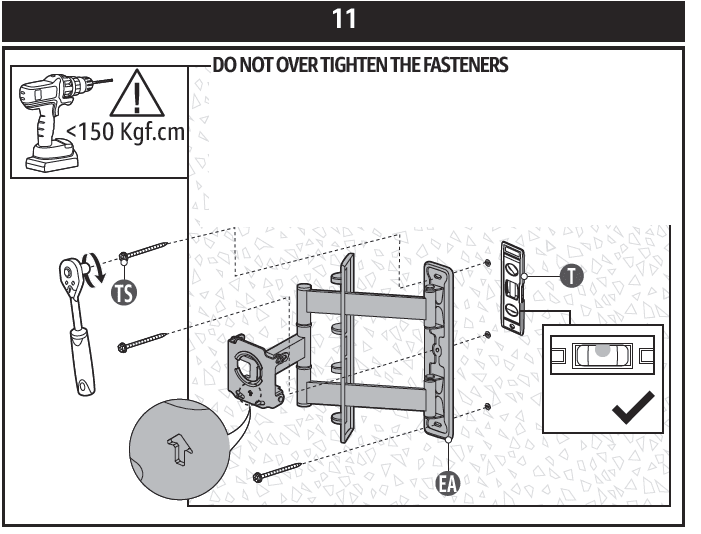 11

DO NOT OVER TIGHTEN THE FASTENERS

<150 Kgf.cm

TS

T

EA