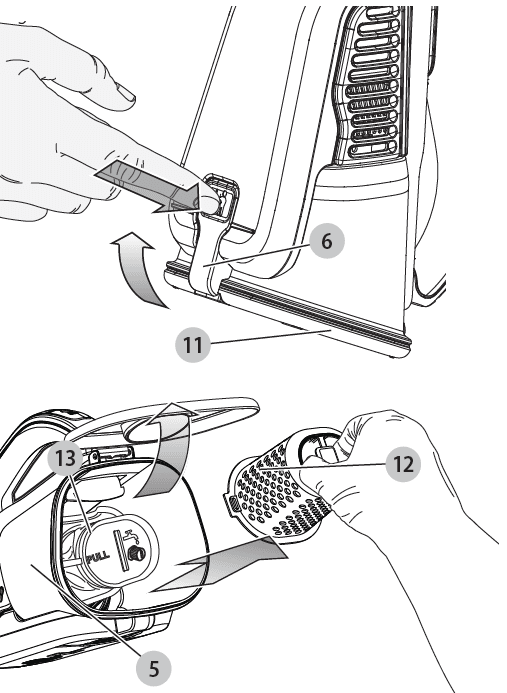 6

11

13

12

PULL

5