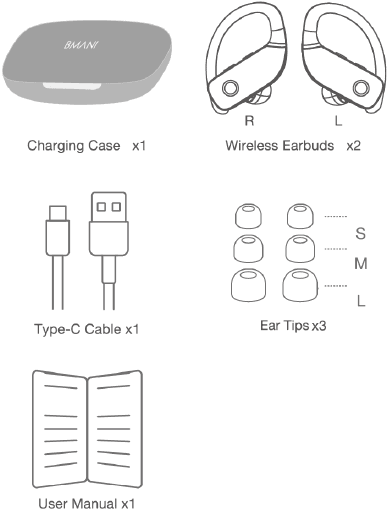 BMANI

Charging Case x1

R L

Wireless Earbuds x2

Type-C Cable x1

S
M
L

Ear Tips x3

User Manual x1