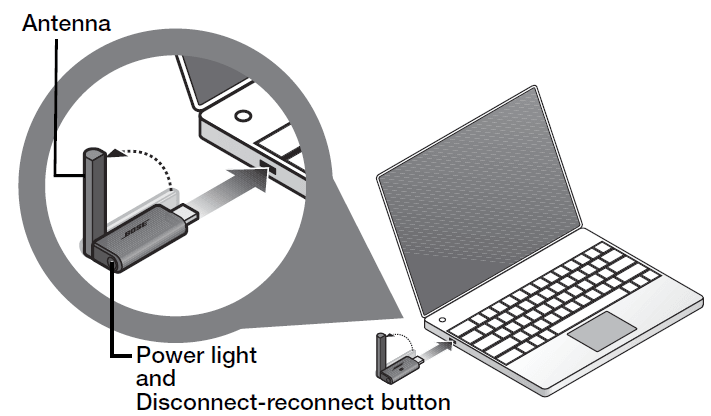 Antenna

BOSE

Power light
and
Disconnect-reconnect button