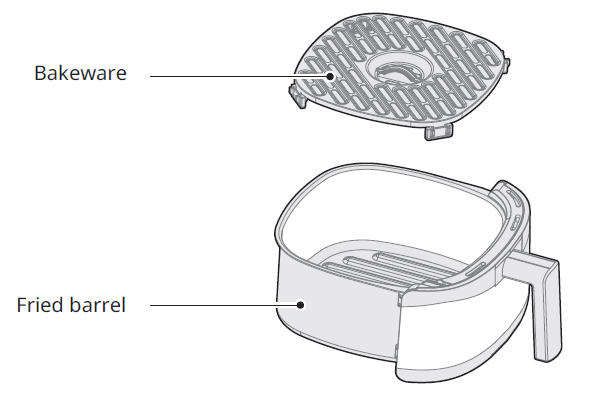 Bakeware

Fried barrel