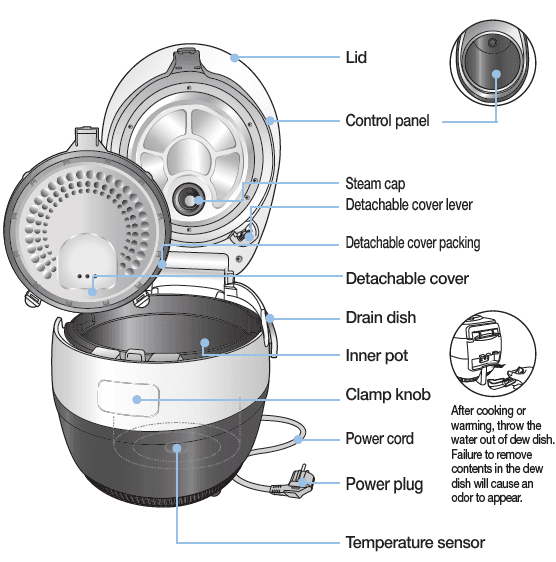 Lid

Control panel

Steam cap

Detachable cover lever

Detachable cover packing

Detachable cover

Drain dish

Inner pot

Clamp knob

Power cord

Power plug

Temperature sensor

After cooking or warming, throw the water out of dew dish. Failure to remove contents in the dew dish will cause an odor to appear.