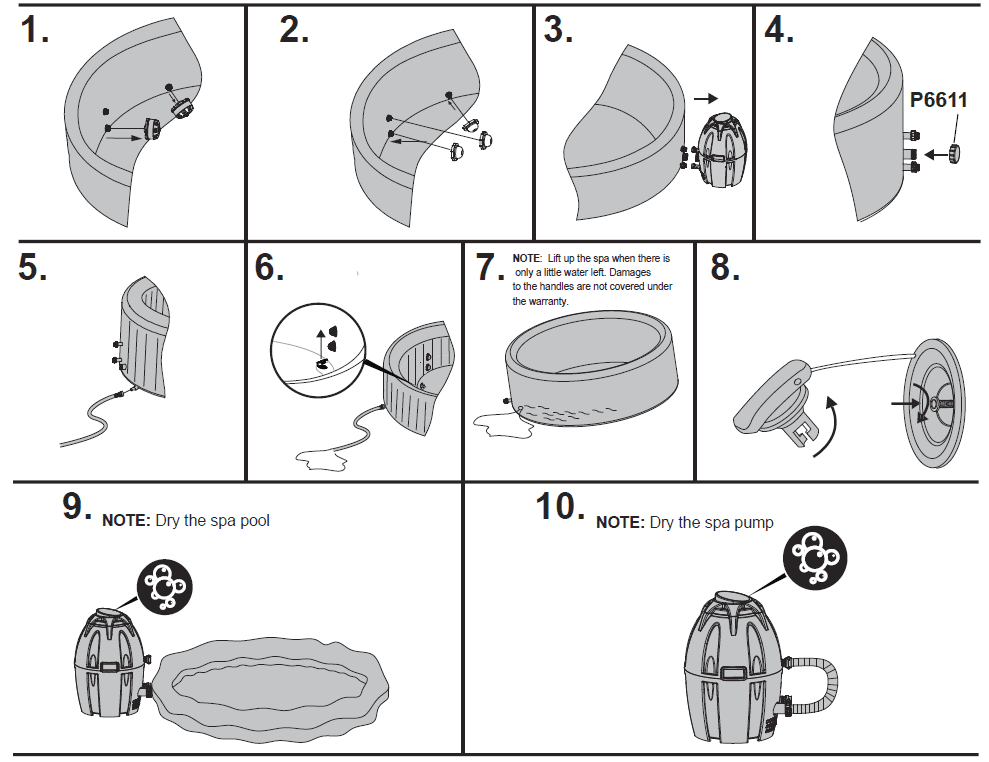 1.

2.

3.

4.

P6611

5.

6.

7. NOTE: Lift up the spa when there is only a little water left. Damages to the handles are not covered under the warranty.

8.

9. NOTE: Dry the spa pool

10. NOTE: Dry the spa pump