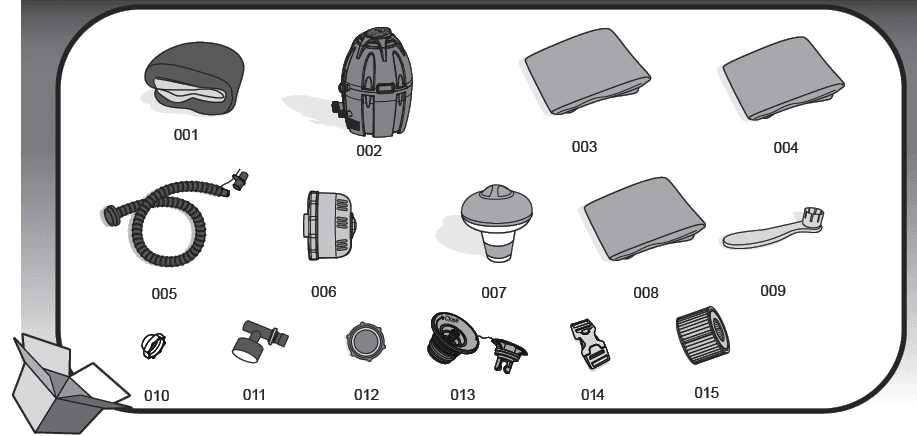 001
002
003
004
005
006
007
008
009
010
011
012
013
014
015