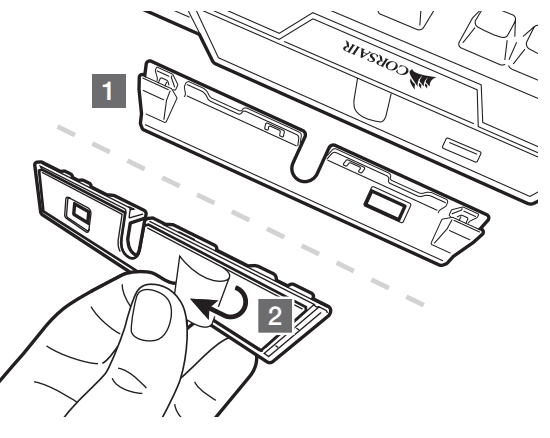 CORSAIR

1

2