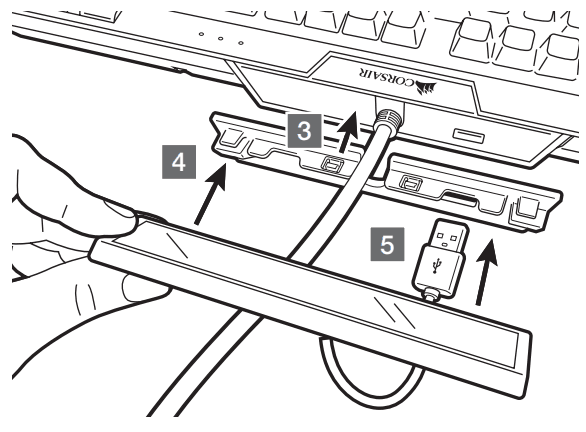 CORSAIR
3
4
5