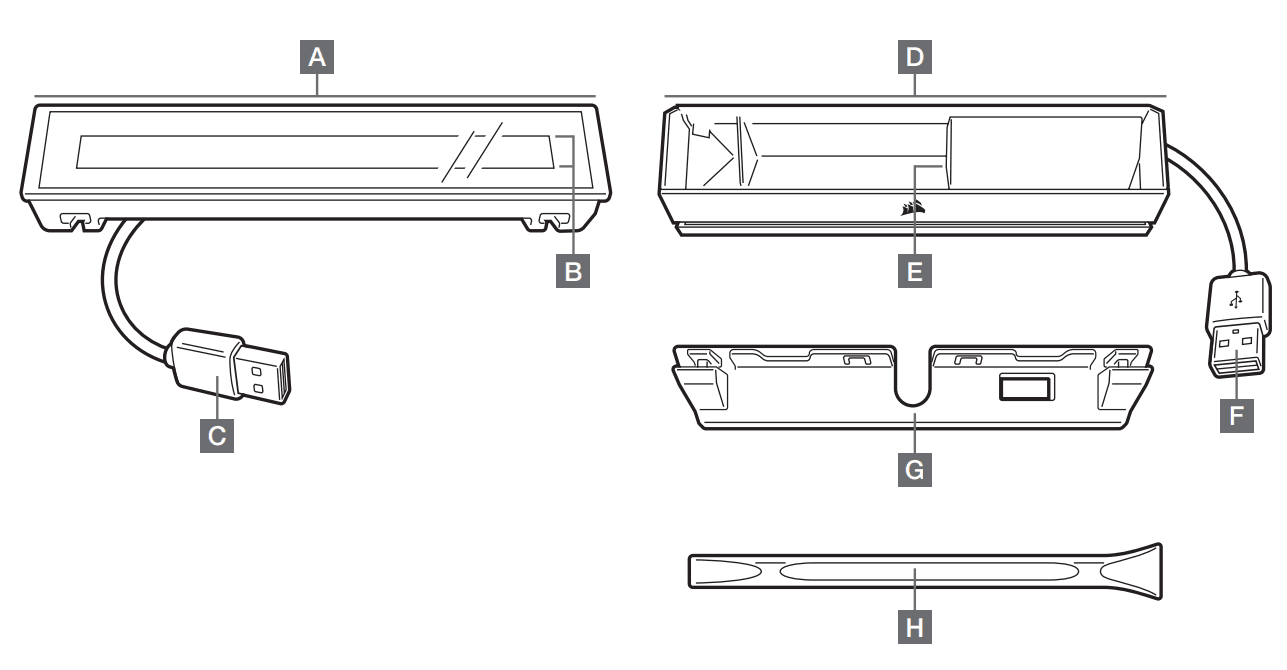 A
B
C
D
E
F
G
H