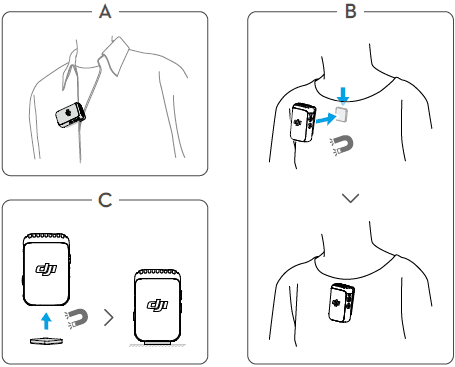 A

B

C

dji

dji