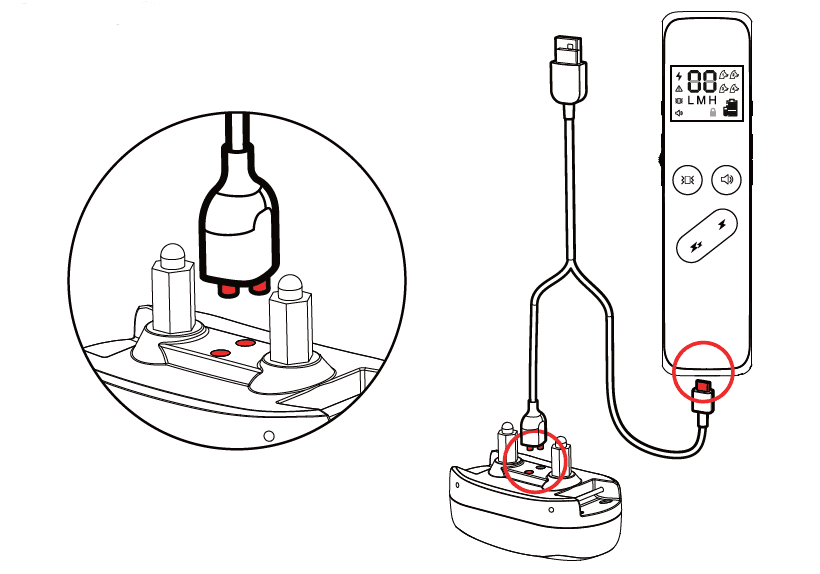 88
LMH