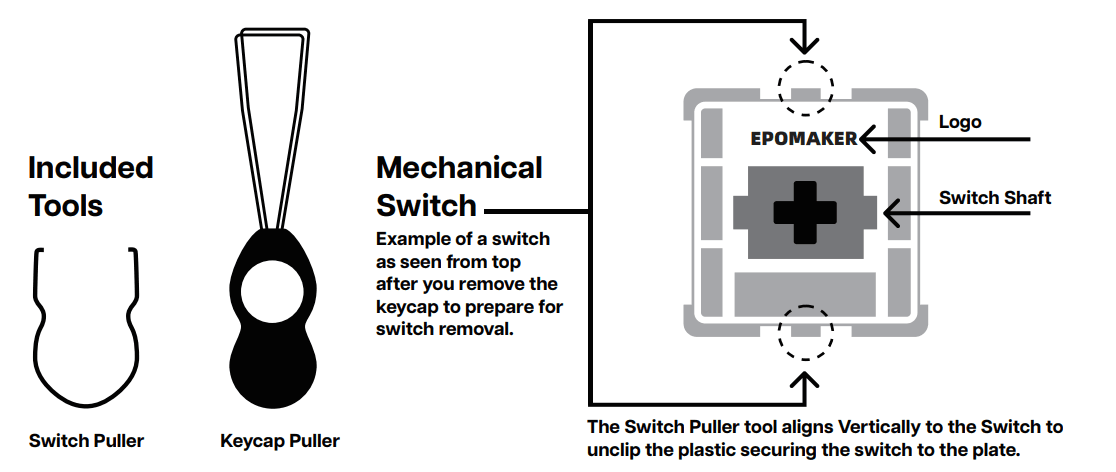 Included Tools

Switch Puller

Keycap Puller

Mechanical Switch

Example of a switch as seen from top after you remove the keycap to prepare for switch removal.

EPOMAKER

Logo

Switch Shaft

The Switch Puller tool aligns Vertically to the Switch to unclip the plastic securing the switch to the plate.