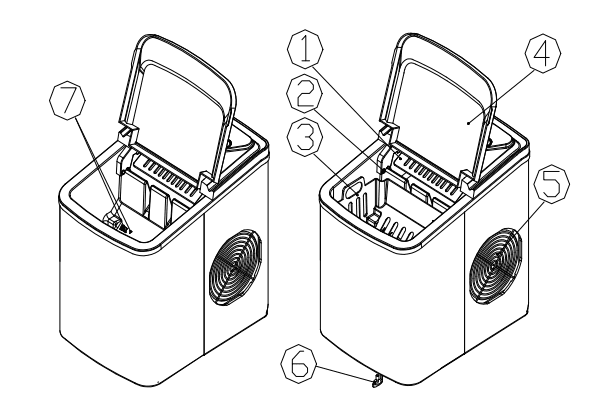 7
1
2
3
4
5
6