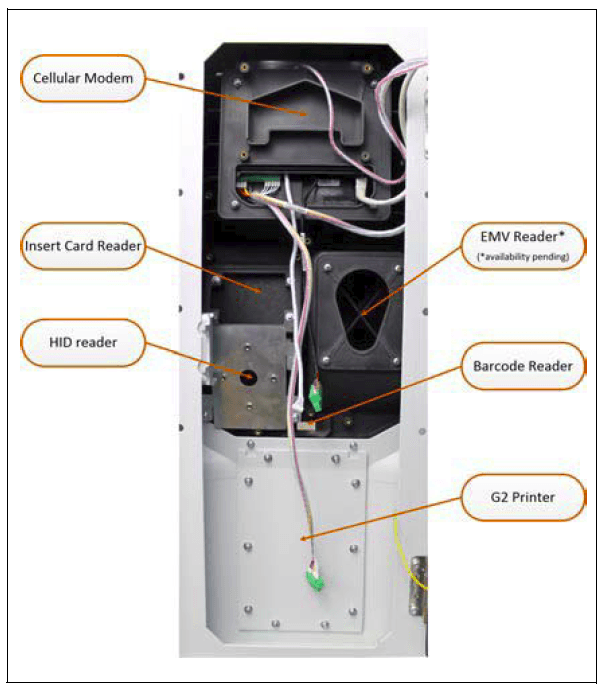 Cellular Modem

Insert Card Reader

EMV Reader*
(*availability pending)

HID reader

Barcode Reader

G2 Printer