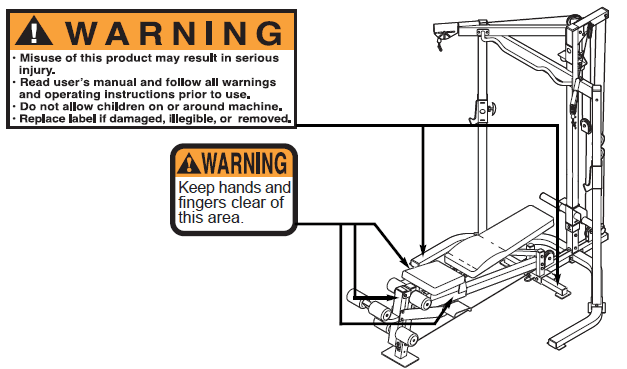 WARNING

· Misuse of this product may result in serious injury.
· Read user's manual and follow all warnings and operating instructions prior to use.
· Do not allow children on or around machine.
· Replace label if damaged, illegible, or removed.

WARNING

Keep hands and fingers clear of this area.