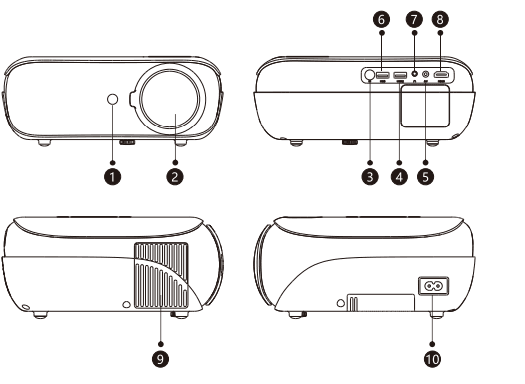 6
7
8
1
2
3
4
5
9
10