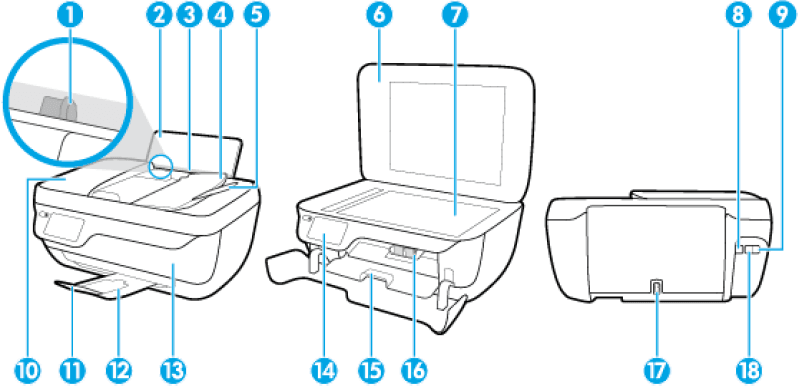 1
2
3
4
5
6
7
8
9
10
11
12
13
14
15
16
17
18