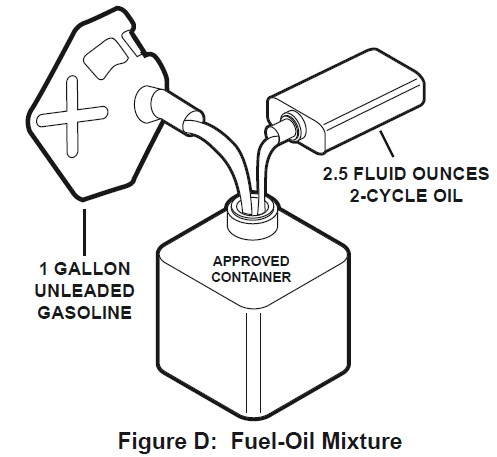 2.5 FLUID OUNCES
2-CYCLE OIL

1 GALLON
UNLEADED
GASOLINE

APPROVED
CONTAINER

Figure D: Fuel-Oil Mixture