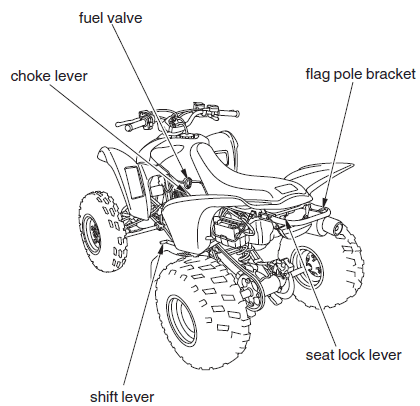 fuel valve
choke lever
flag pole bracket
seat lock lever
shift lever