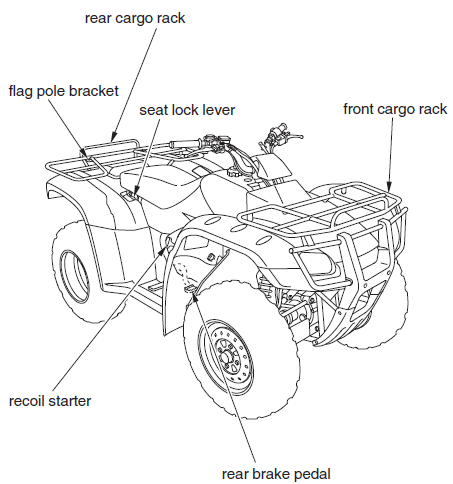 rear cargo rack

flag pole bracket

seat lock lever

front cargo rack

recoil starter

rear brake pedal