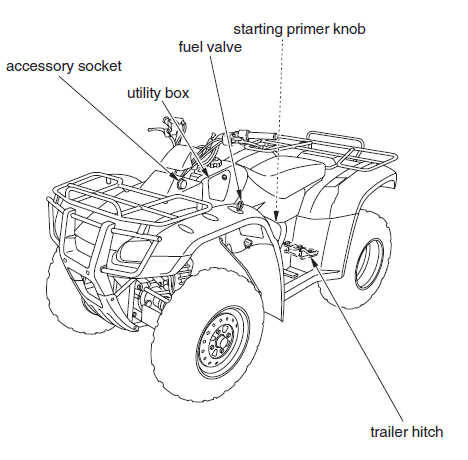 starting primer knob
fuel valve
accessory socket
utility box
trailer hitch