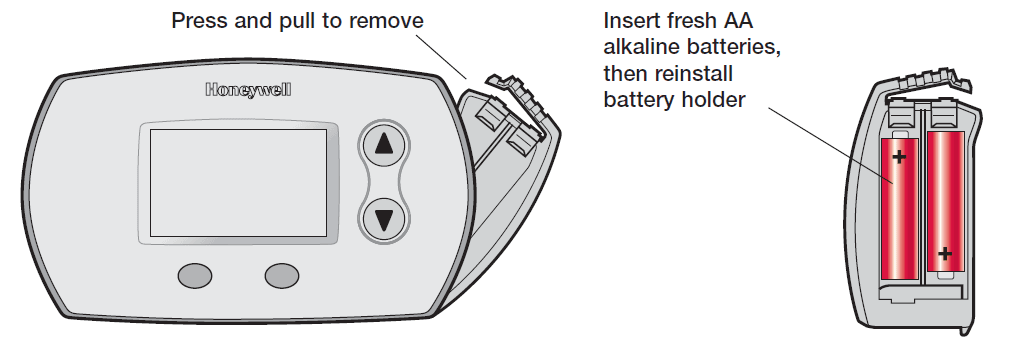 Press and pull to remove

Honeywell

Insert fresh AA alkaline batteries, then reinstall battery holder

+

+