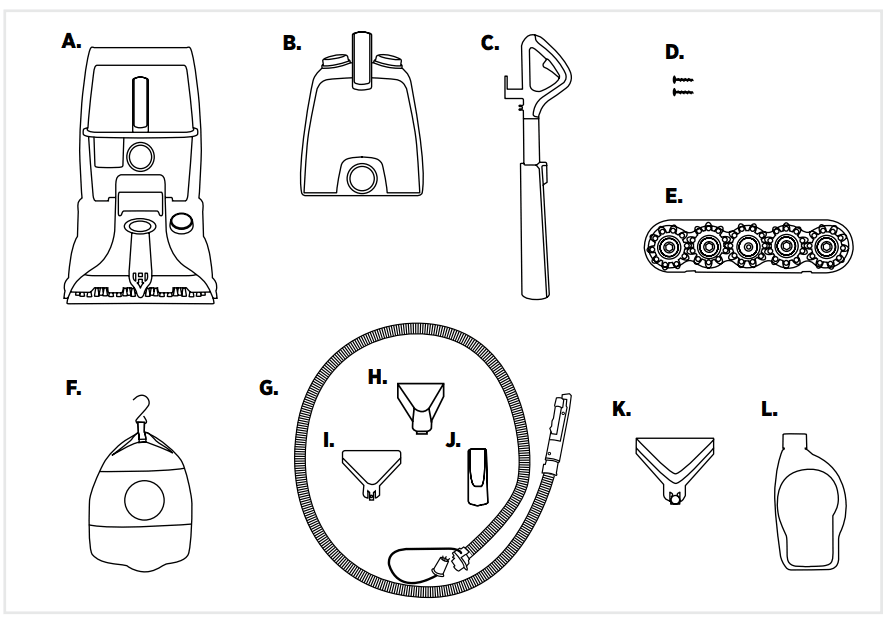 A.

B.

C.

D.

E.

F.

G.

H.

I.

J.

K.

L.