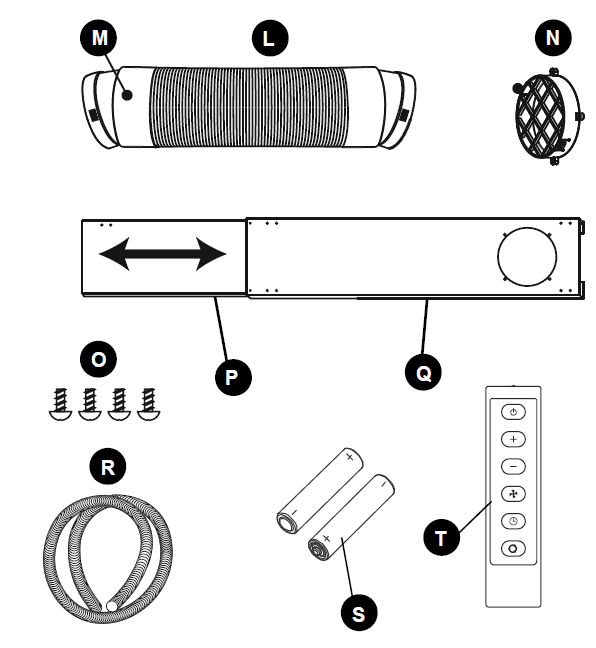 M
L
N
P
Q
O
R
S
T
+
−
+
−
+
−