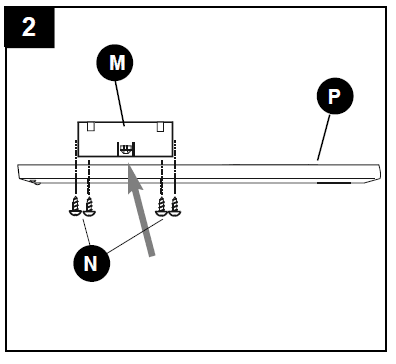 2

M

P

N