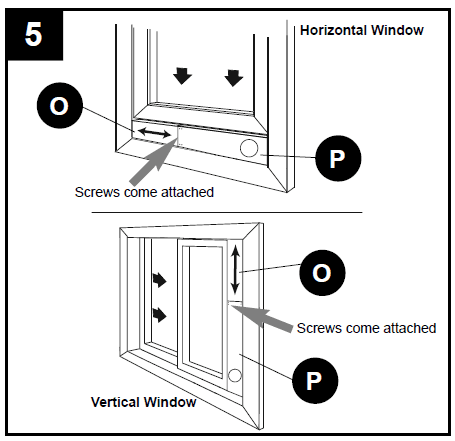 5

Horizontal Window

O

P

Screws come attached

O

Screws come attached

P

Vertical Window