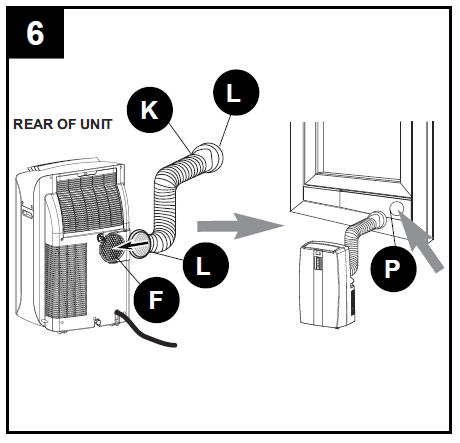 6

REAR OF UNIT

K

L

L

F

P