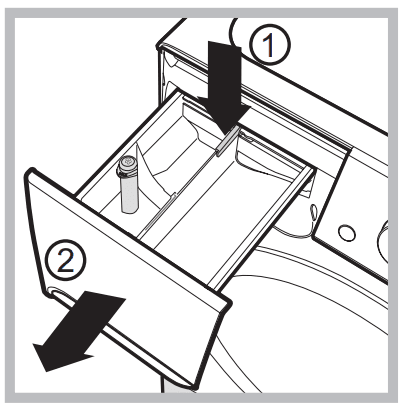 1

2