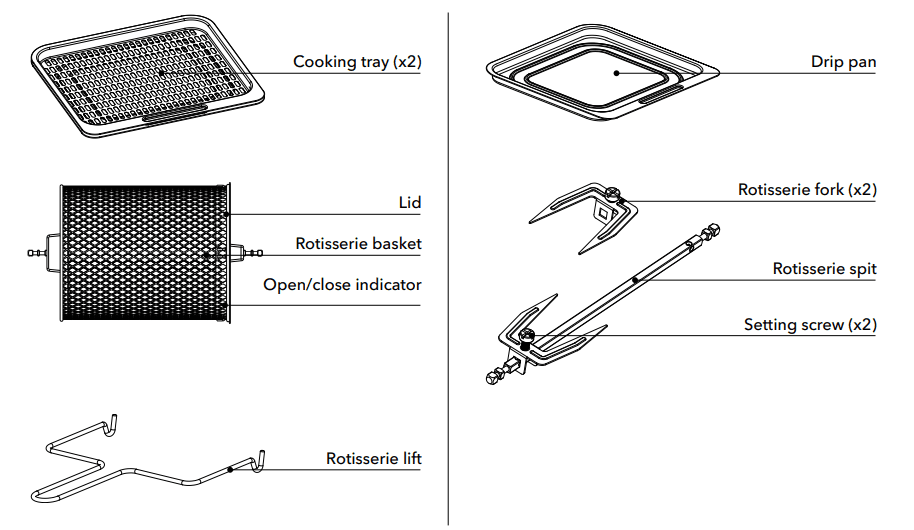 Cooking tray (x2)

Lid

Rotisserie basket

Open/close indicator

Rotisserie lift

Drip pan

Rotisserie fork (x2)

Rotisserie spit

Setting screw (x2)