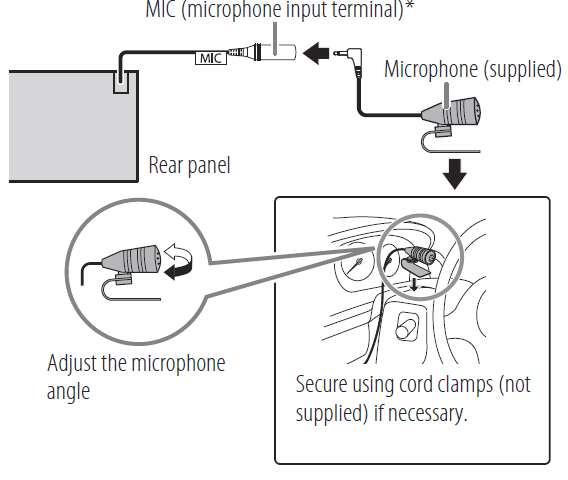 MIC (microphone input terminal)*

MIC

Microphone (supplied)

Rear panel

Adjust the microphone angle

Secure using cord clamps (not supplied) if necessary.