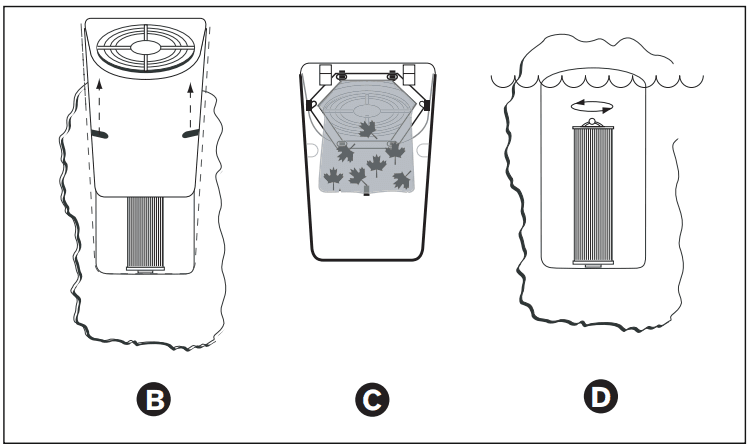 B

C

D