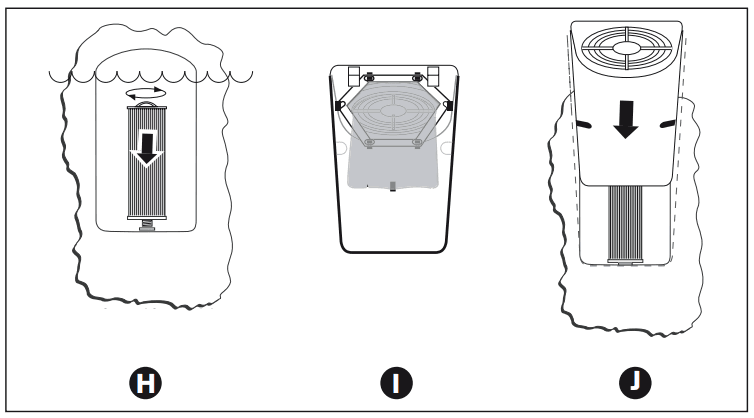 H

I

J