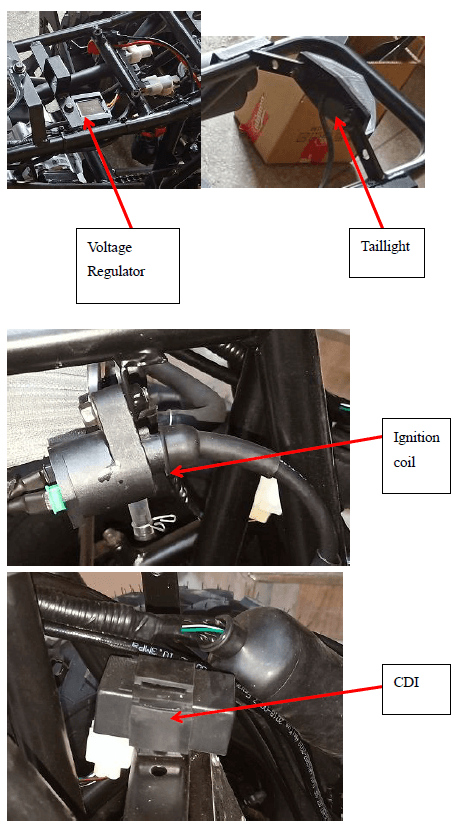 Voltage Regulator

Taillight

Ignition coil

CDI