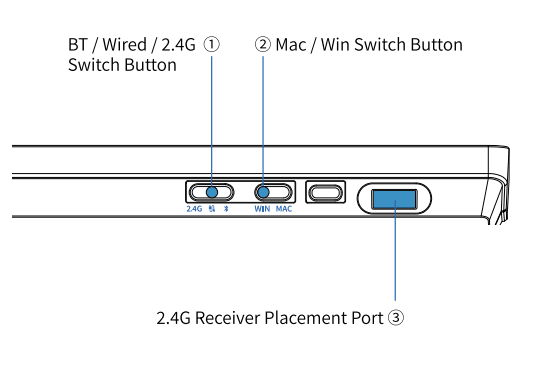 BT / Wired / 2.4G ①
Switch Button

② Mac / Win Switch Button

2.4G

WIN MAC

2.4G Receiver Placement Port ③