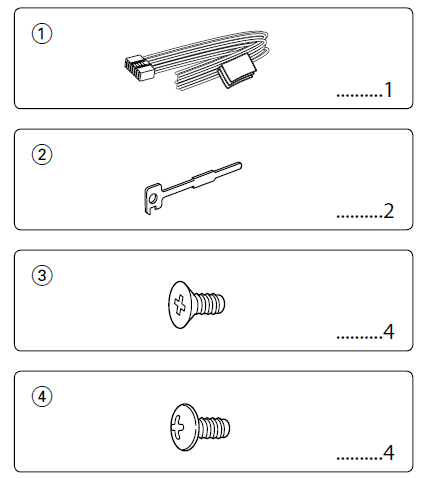 ①

..........1

②

..........2

③

..........4

④

..........4