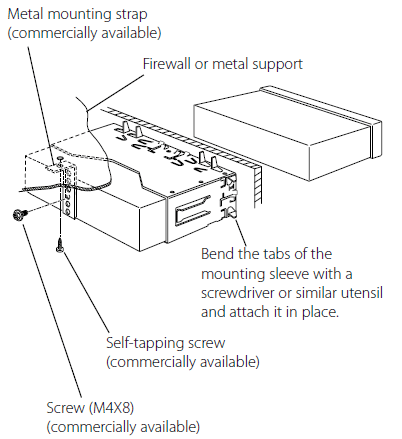 Metal mounting strap
(commercially available)

Firewall or metal support

Bend the tabs of the mounting sleeve with a screwdriver or similar utensil and attach it in place.

Self-tapping screw
(commercially available)

Screw (M4X8)
(commercially available)