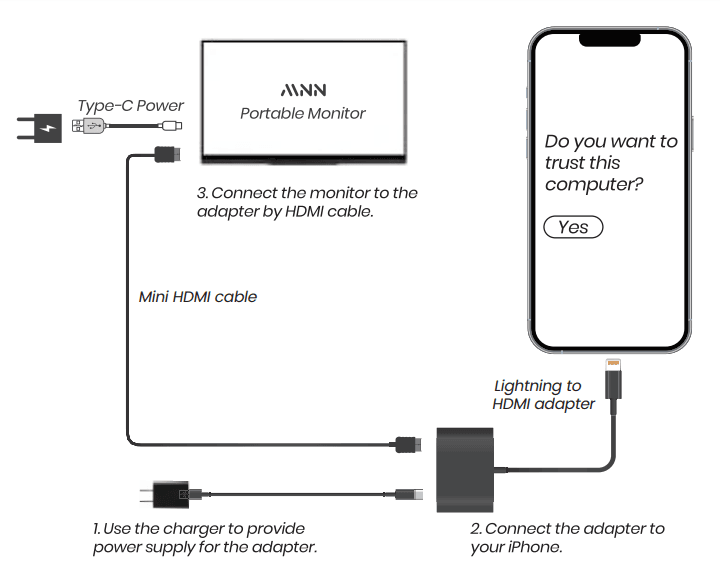 Type-C Power

MNN
Portable Monitor

Do you want to trust this computer?

Yes

3. Connect the monitor to the adapter by HDMI cable.

Mini HDMI cable

Lightning to HDMI adapter

1. Use the charger to provide power supply for the adapter.

2. Connect the adapter to your iPhone.