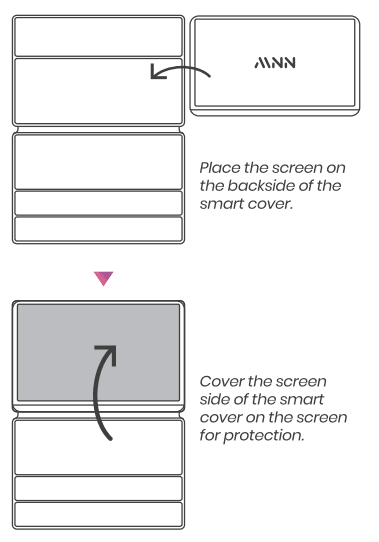 MNN

Place the screen on the backside of the smart cover.

Cover the screen side of the smart cover on the screen for protection.