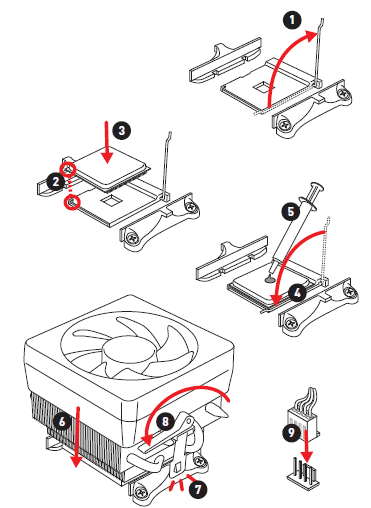 1
3
2
5
4
6
8
9
7