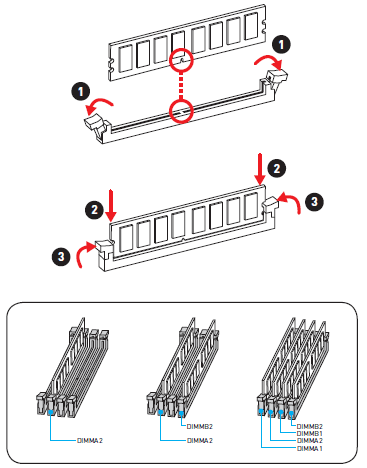 1
1
2
2
3
3
DIMMA2
DIMMB2
DIMMA2
DIMMB2
DIMMB1
DIMMA2
DIMMA1