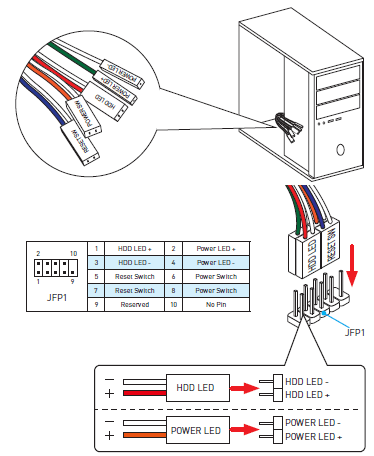 POWER LED-
POWER LED+
HDD LED
POWER SW
RESET SW

HDD LED
RESET SW

2 10
1 9
JFP1

| 1 | HDD LED + | 2 | Power LED + |
|---|---|---|---|
| 3 | HDD LED - | 4 | Power LED - |
| 5 | Reset Switch | 6 | Power Switch |
| 7 | Reset Switch | 8 | Power Switch |
| 9 | Reserved | 10 | No Pin |

JFP1

−
+
HDD LED
HDD LED -
HDD LED +

−
+
POWER LED
POWER LED -
POWER LED +