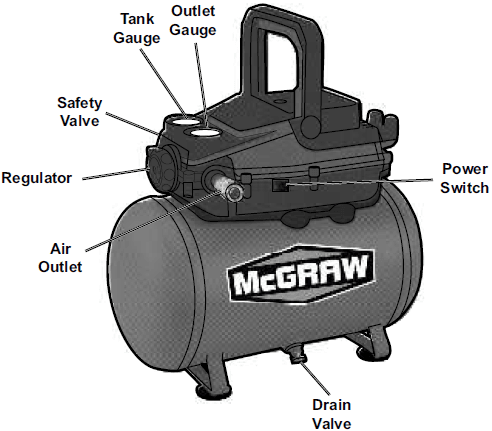 Tank Gauge

Outlet Gauge

Safety Valve

Regulator

Power Switch

Air Outlet

McGRAW

Drain Valve