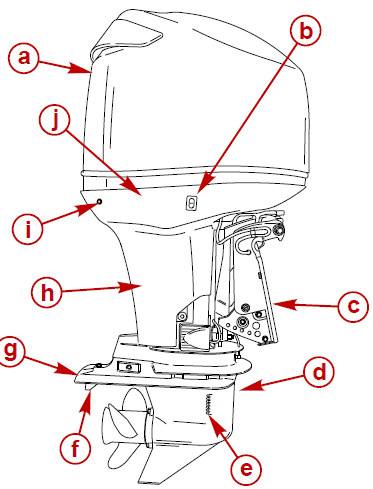 a
b
j
i
h
c
g
d
f
e