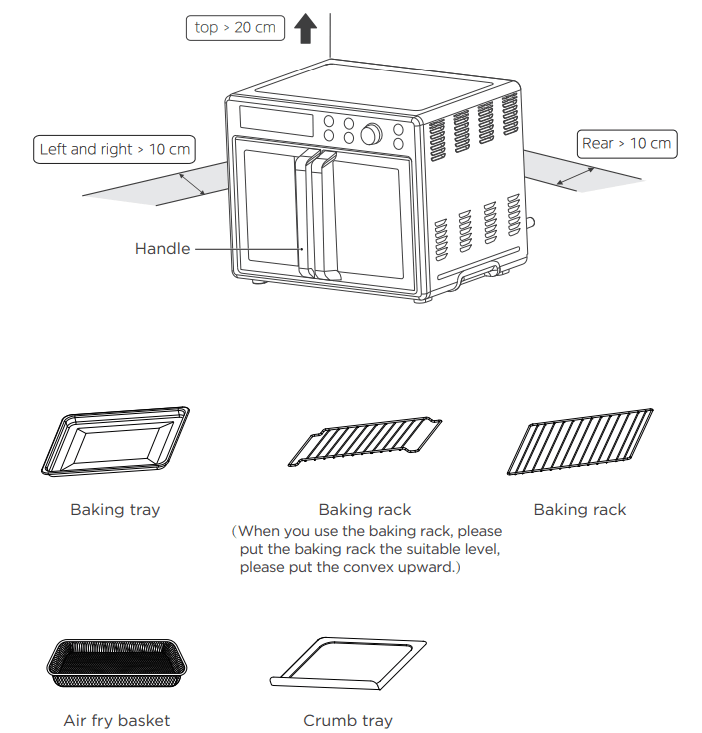 top > 20 cm

Left and right > 10 cm

Rear > 10 cm

Handle

Baking tray

Baking rack
(When you use the baking rack, please put the baking rack the suitable level, please put the convex upward.)

Baking rack

Air fry basket

Crumb tray