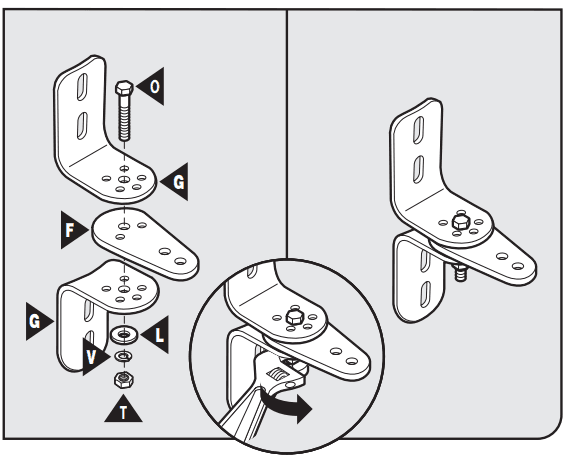 O
G
F
G
L
V
T