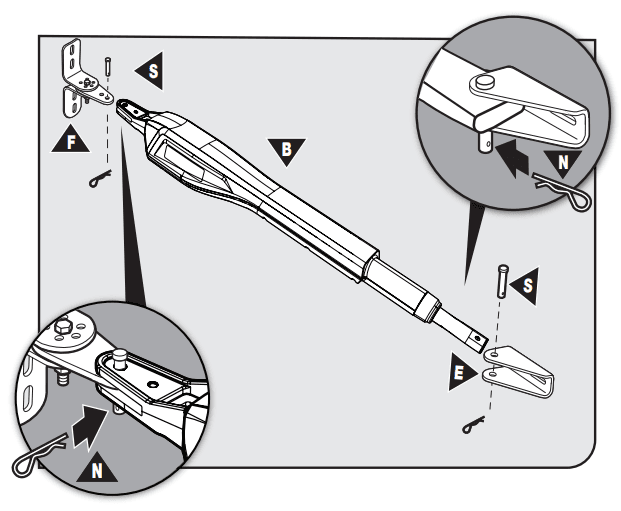 S
F
B
N
S
E
N