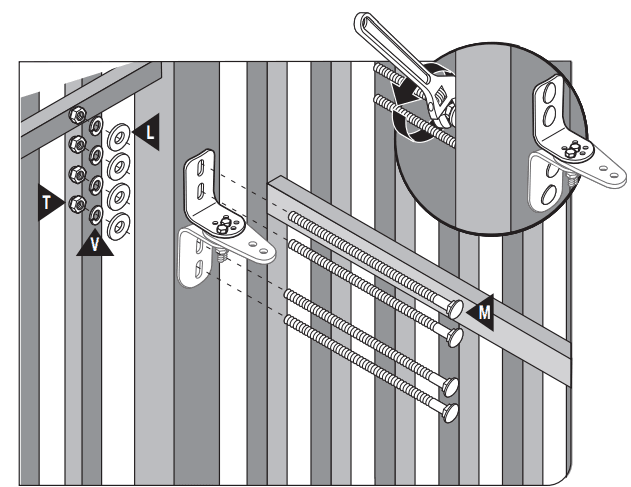 L
T
V
M